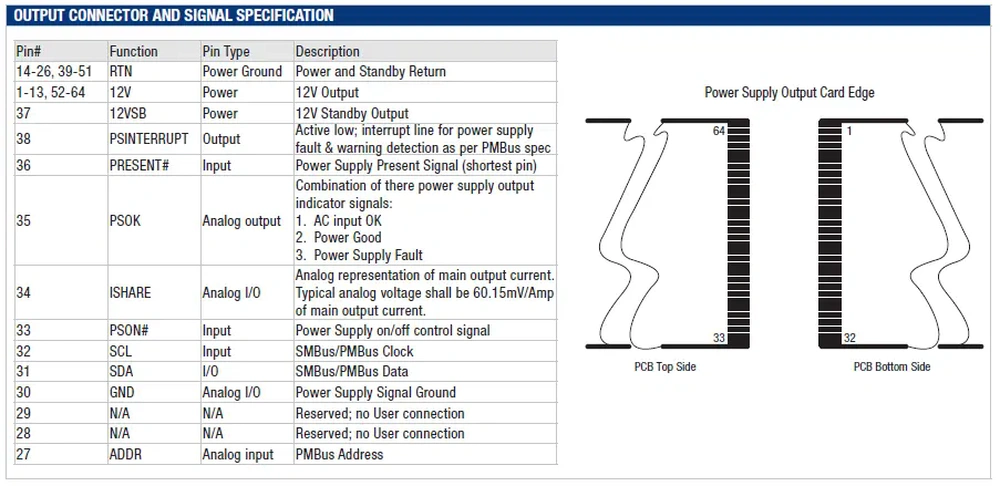 OUTPUT CONNECTOR AND SIGNAL SPECIFICATION

| Pin# | Function | Pin Type | Description |
|---|---|---|---|
| 14-26, 39-51 | RTN | Power Ground | Power and Standby Return |
| 1-13, 52-64 | 12V | Power | 12V Output |
| 37 | 12VSB | Power | 12V Standby Output |
| 38 | PSINTERRUPT | Output | Active low; interrupt line for power supply fault & warning detection as per PMBus spec |
| 36 | PRESENT# | Input | Power Supply Present Signal (shortest pin) |
| 35 | PSOK | Analog output | Combination of there power supply output indicator signals: 1. AC input OK 2. Power Good 3. Power Supply Fault |
| 34 | ISHARE | Analog I/O | Analog representation of main output current. Typical analog voltage shall be 60.15mV/Amp of main output current. |
| 33 | PSON# | Input | Power Supply on/off control signal |
| 32 | SCL | Input | SMBus/PMBus Clock |
| 31 | SDA | I/O | SMBus/PMBus Data |
| 30 | GND | Analog I/O | Power Supply Signal Ground |
| 29 | N/A | N/A | Reserved; no User connection |
| 28 | N/A | N/A | Reserved; no User connection |
| 27 | ADDR | Analog input | PMBus Address |

Power Supply Output Card Edge

64

33

PCB Top Side

1

32

PCB Bottom Side